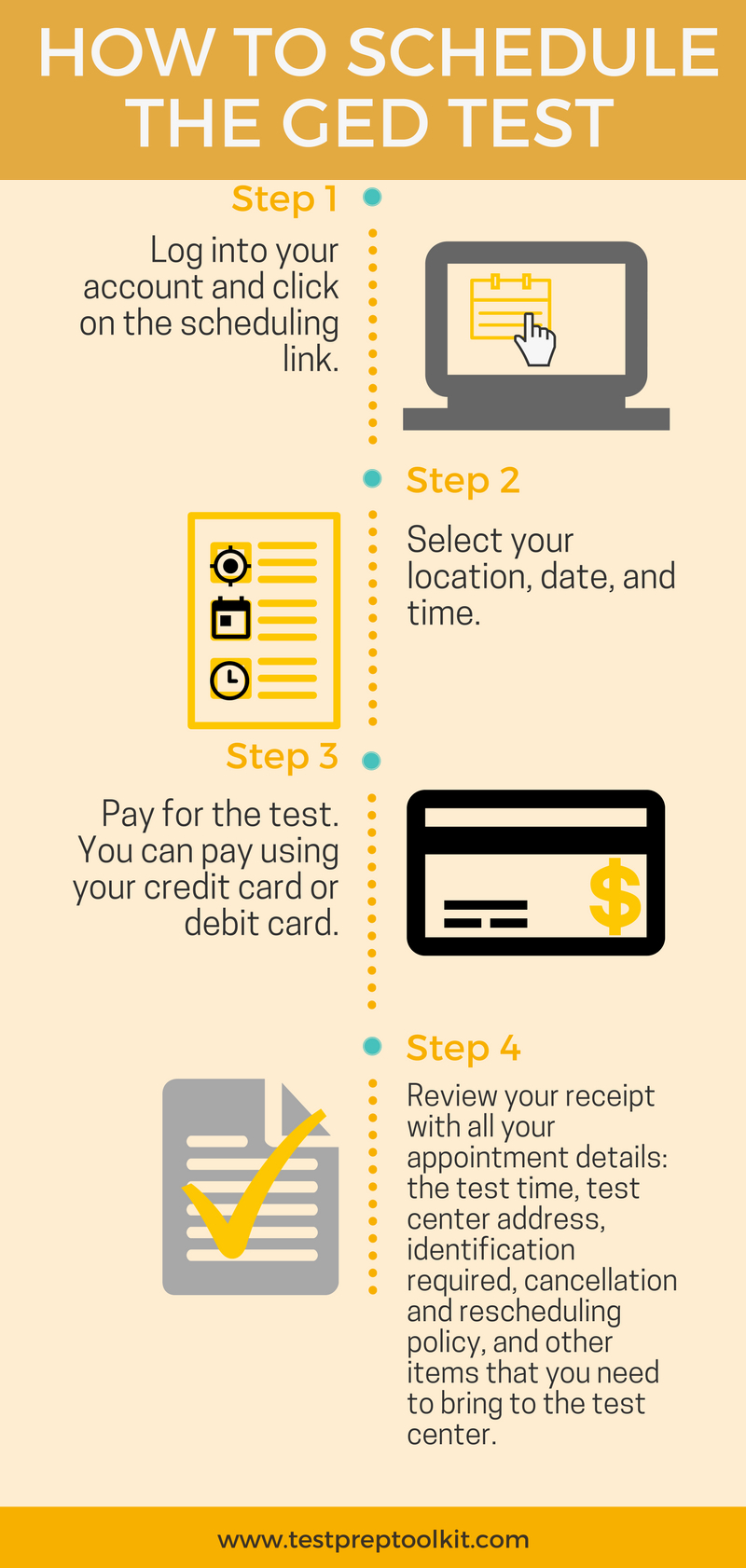 HOW TO SCHEDULE THE GED TEST

Step 1

Log into your account and click on the scheduling link.

Step 2

Select your location, date, and time.

Step 3

Pay for the test. You can pay using your credit card or debit card.

$

Step 4

Review your receipt with all your appointment details: the test time, test center address, identification required, cancellation and rescheduling policy, and other items that you need to bring to the test center.

www.testpreptoolkit.com