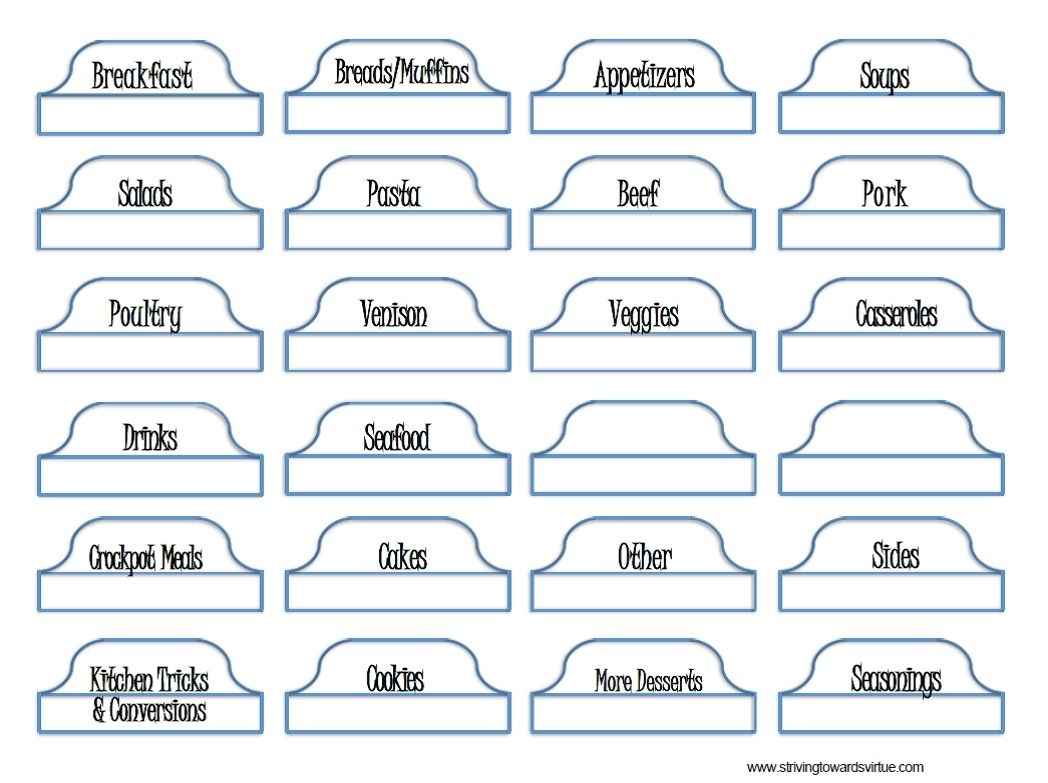 Breakfast

Breads/Muffins

Appetizers

Soups

Salads

Pasta

Beef

Pork

Poultry

Venison

Veggies

Casseroles

Drinks

Seafood

Crockpot Meals

Cakes

Other

Sides

Kitchen Tricks
& Conversions

Cookies

More Desserts

Seasonings

www.strivingtowardsvirtue.com